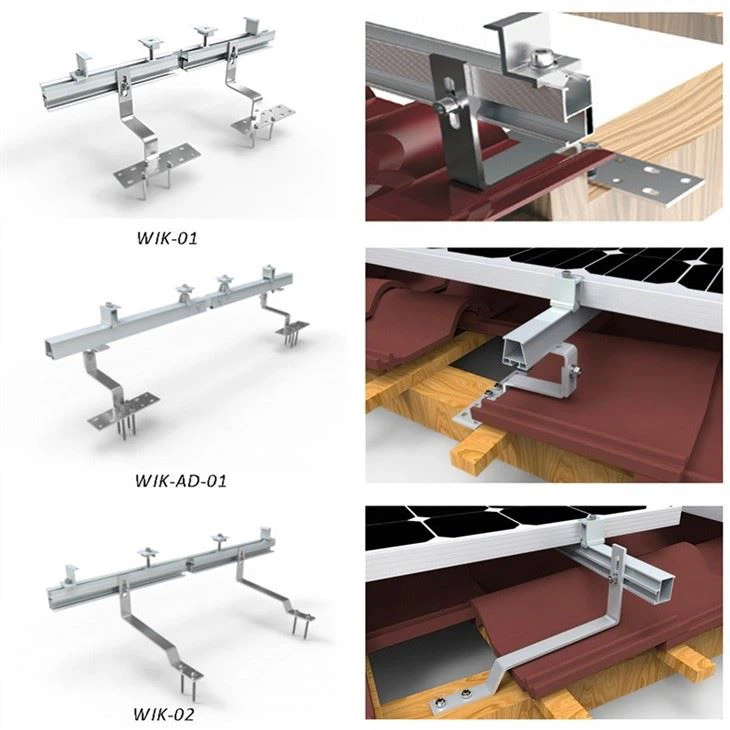 WIK-01

WIK-AD-01

WIK-02