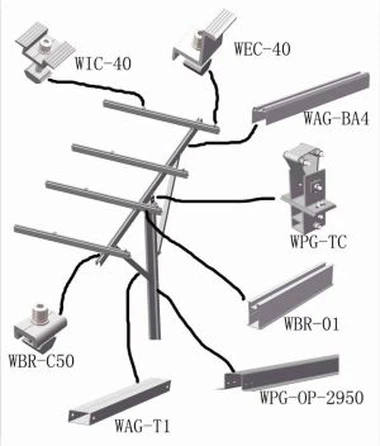 WIC-40

WEC-40

WAG-BA4

WPG-TC

WBR-01

WBR-C50

WPG-OP-2950

WAG-T1